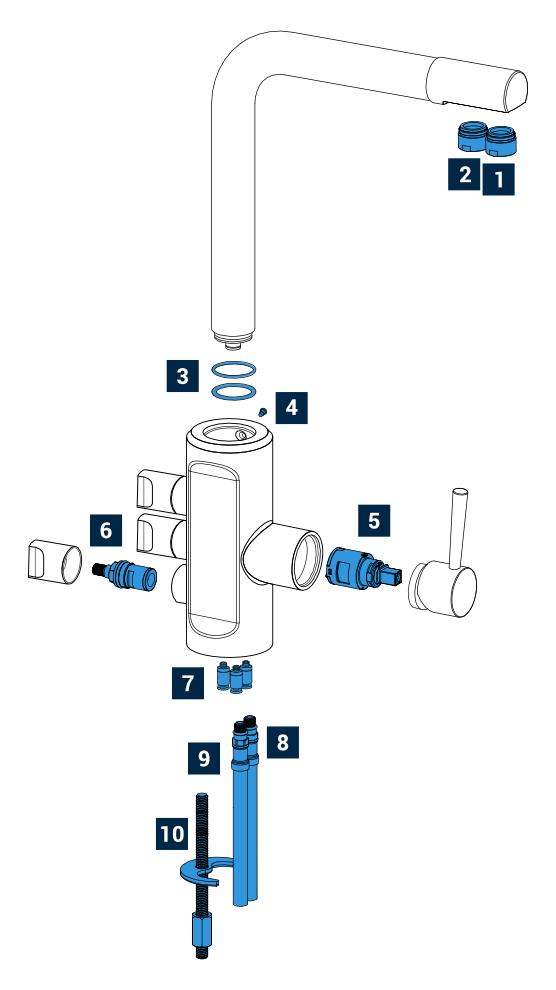 2 1

3

4

6

5

7

9 8

10